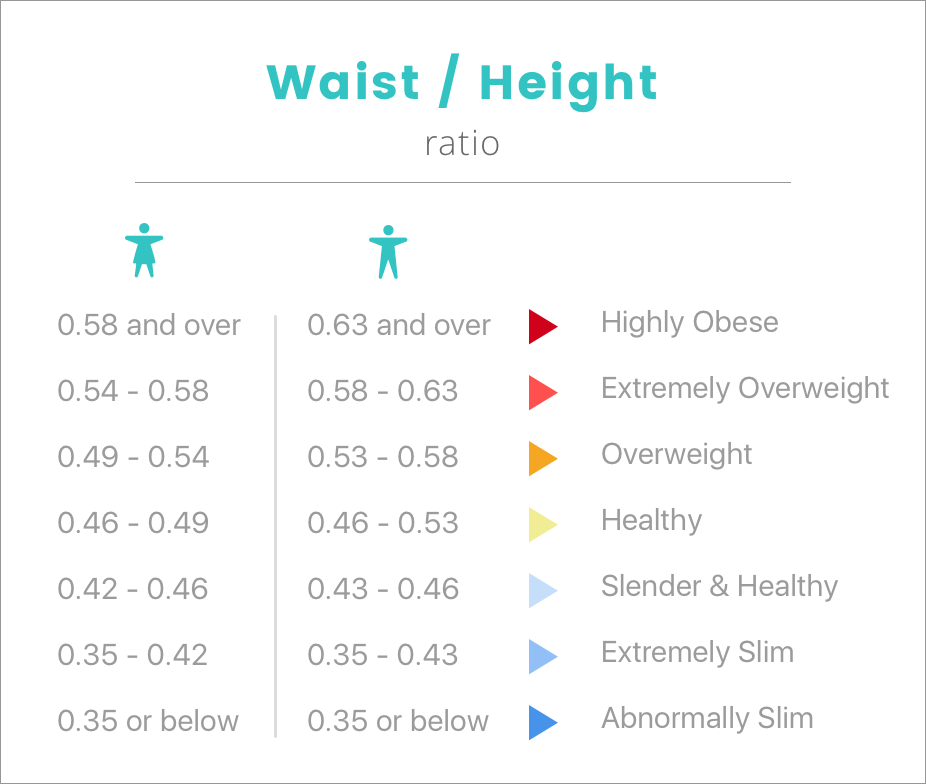 Waist / Height

ratio

| | | |
|---|---|---|
| 0.58 and over | 0.63 and over | Highly Obese |
| 0.54 - 0.58 | 0.58 - 0.63 | Extremely Overweight |
| 0.49 - 0.54 | 0.53 - 0.58 | Overweight |
| 0.46 - 0.49 | 0.46 - 0.53 | Healthy |
| 0.42 - 0.46 | 0.43 - 0.46 | Slender & Healthy |
| 0.35 - 0.42 | 0.35 - 0.43 | Extremely Slim |
| 0.35 or below | 0.35 or below | Abnormally Slim |